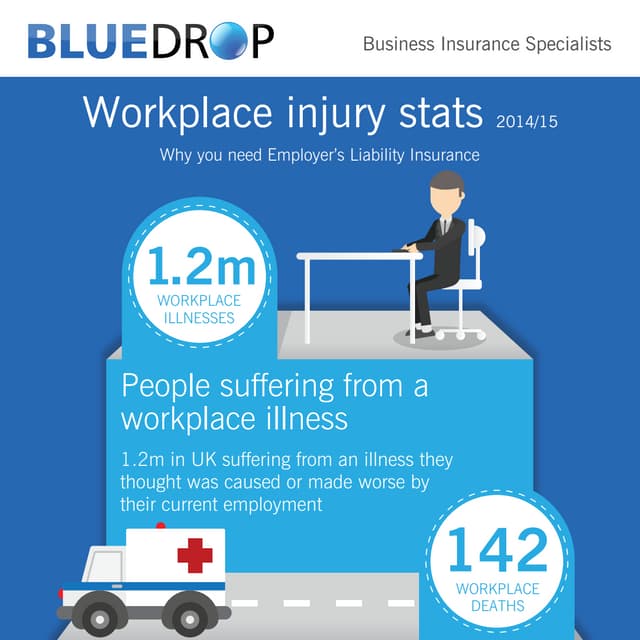 BLUEDROP

Business Insurance Specialists

Workplace injury stats 2014/15

Why you need Employer's Liability Insurance

1.2m
WORKPLACE ILLNESSES

People suffering from a workplace illness

1.2m in UK suffering from an illness they thought was caused or made worse by their current employment

142
WORKPLACE DEATHS