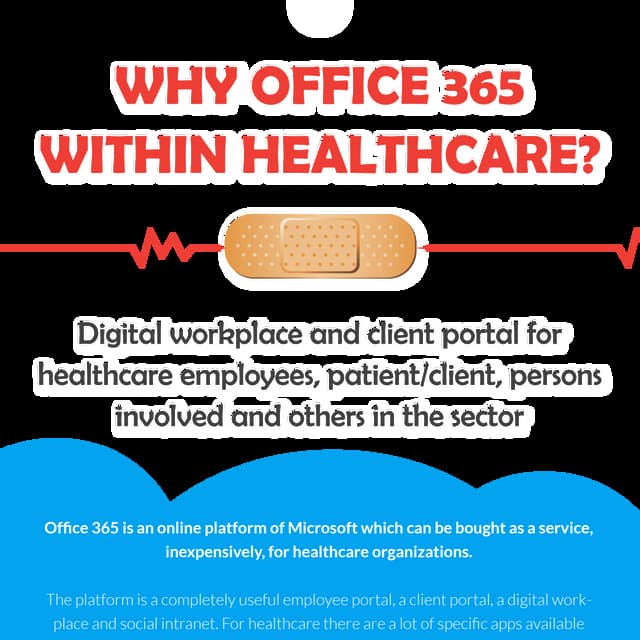 WHY OFFICE 365 WITHIN HEALTHCARE?

Digital workplace and client portal for healthcare employees, patient/client, persons involved and others in the sector

Office 365 is an online platform of Microsoft which can be bought as a service, inexpensively, for healthcare organizations.

The platform is a completely useful employee portal, a client portal, a digital workplace and social intranet. For healthcare there are a lot of specific apps available