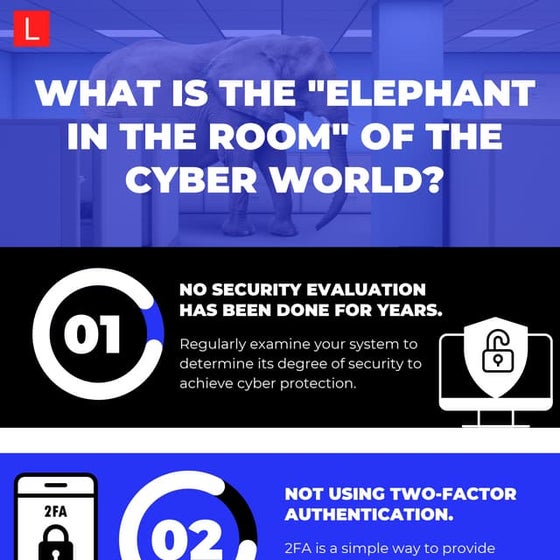 L

WHAT IS THE "ELEPHANT IN THE ROOM" OF THE CYBER WORLD?

01

NO SECURITY EVALUATION HAS BEEN DONE FOR YEARS.

Regularly examine your system to determine its degree of security to achieve cyber protection.

2FA

02

NOT USING TWO-FACTOR AUTHENTICATION.

2FA is a simple way to provide