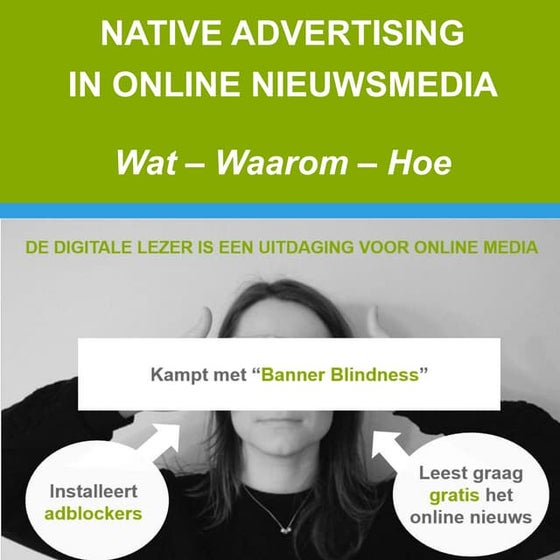 NATIVE ADVERTISING IN ONLINE NIEUWSMEDIA

Wat – Waarom – Hoe

DE DIGITALE LEZER IS EEN UITDAGING VOOR ONLINE MEDIA

Kampt met “Banner Blindness”

Installeert adblockers

Leest graag gratis het online nieuws