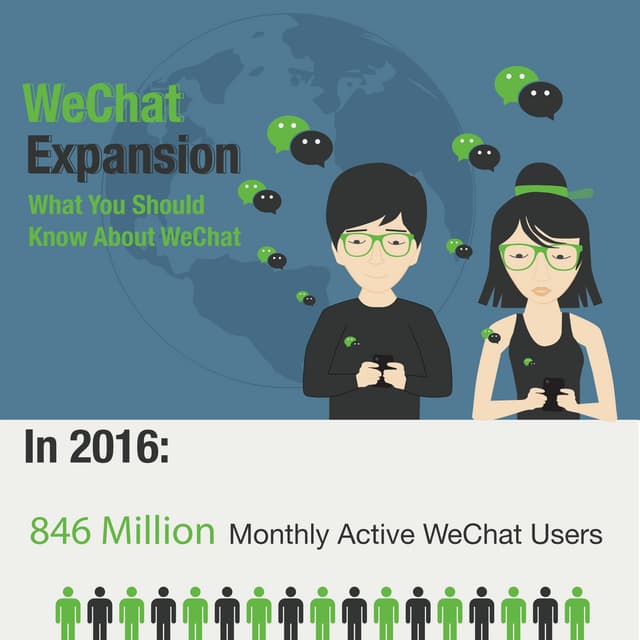 WeChat Expansion
What You Should Know About WeChat

In 2016:

846 Million Monthly Active WeChat Users