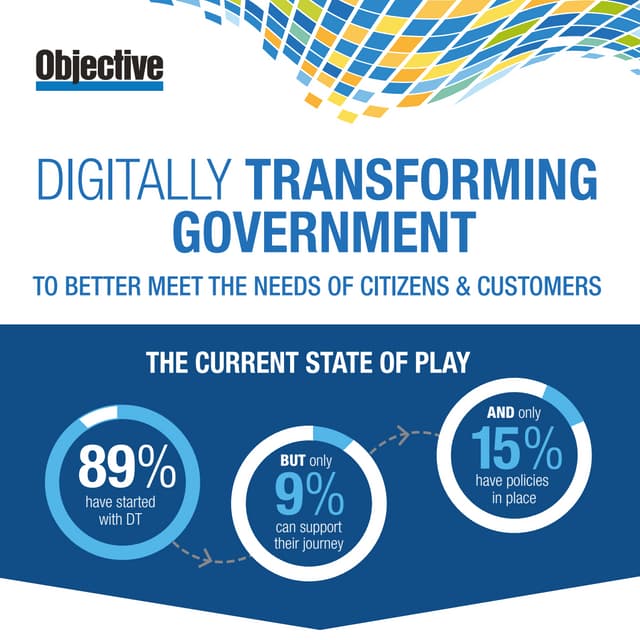 Objective

DIGITALLY TRANSFORMING GOVERNMENT

TO BETTER MEET THE NEEDS OF CITIZENS & CUSTOMERS

THE CURRENT STATE OF PLAY

89% have started with DT

BUT only 9% can support their journey

AND only 15% have policies in place