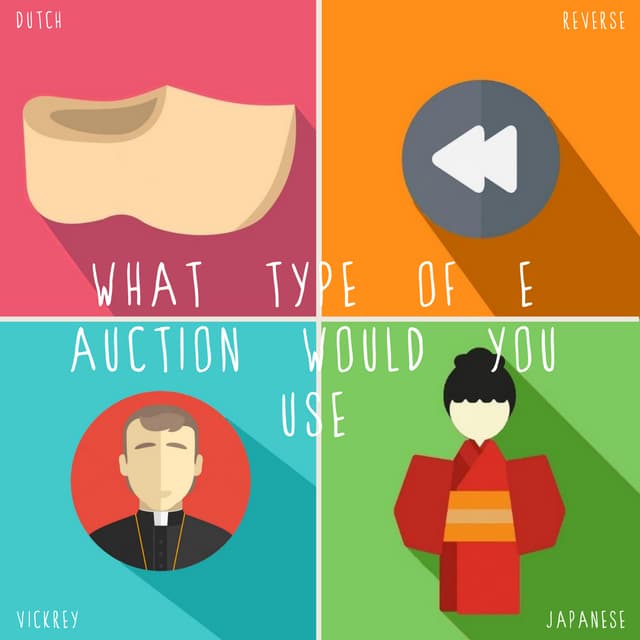 DUTCH

REVERSE

WHAT TYPE OF E AUCTION WOULD YOU USE

VICKREY

JAPANESE