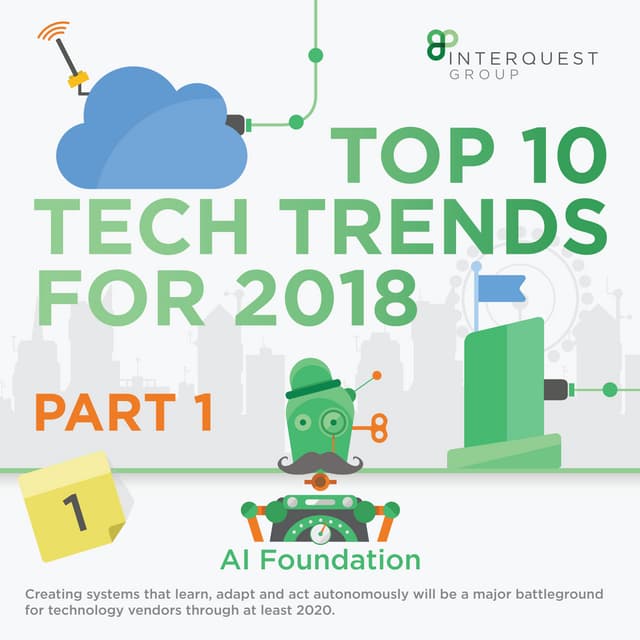 INTERQUEST GROUP

TOP 10 TECH TRENDS FOR 2018

PART 1

1

AI Foundation

Creating systems that learn, adapt and act autonomously will be a major battleground for technology vendors through at least 2020.