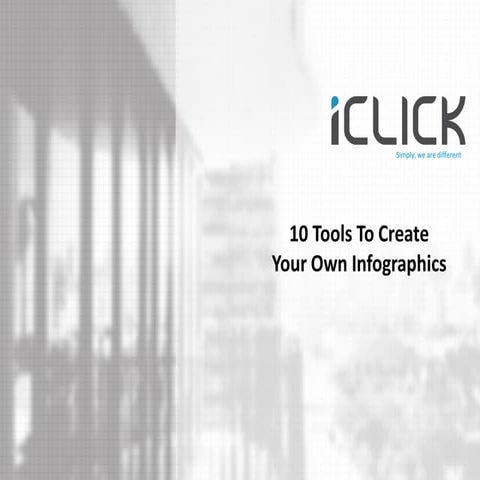 iCLICK
Simply, we are different

10 Tools To Create Your Own Infographics