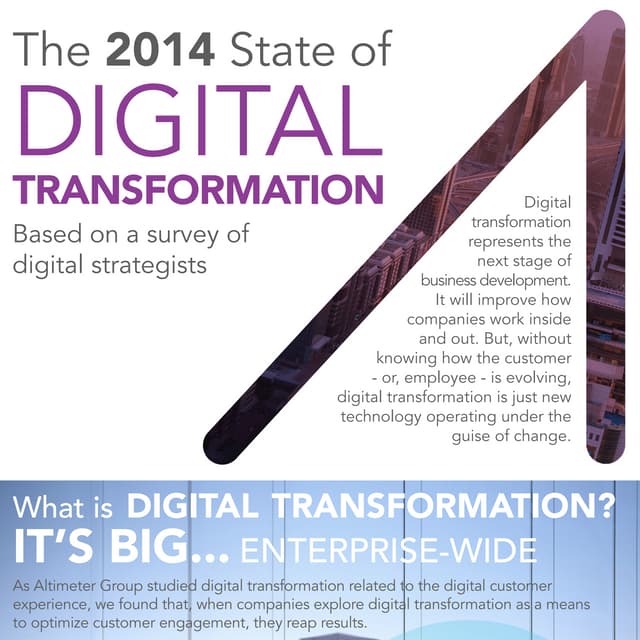 The 2014 State of DIGITAL TRANSFORMATION

Based on a survey of digital strategists

Digital transformation represents the next stage of business development. It will improve how companies work inside and out. But, without knowing how the customer - or, employee - is evolving, digital transformation is just new technology operating under the guise of change.

What is DIGITAL TRANSFORMATION?
IT'S BIG... ENTERPRISE-WIDE

As Altimeter Group studied digital transformation related to the digital customer experience, we found that, when companies explore digital transformation as a means to optimize customer engagement, they reap results.