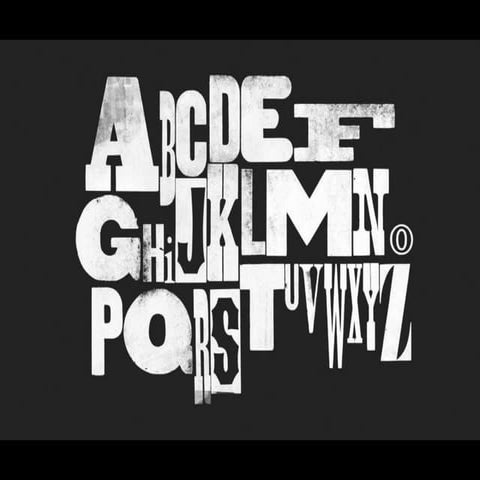 ABCDEF
GHiJKLMNO
PQRSTUVWXYZ