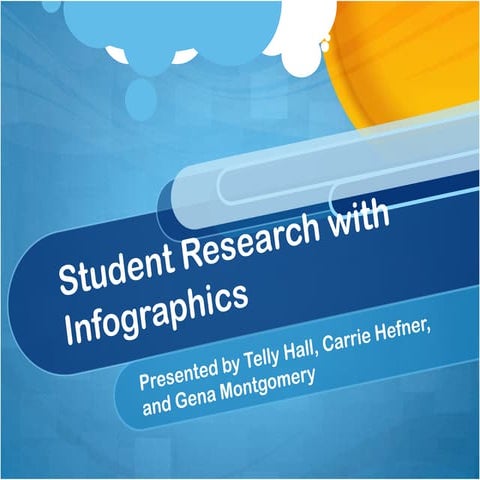 Student Research with Infographics

Presented by Telly Hall, Carrie Hefner, and Gena Montgomery