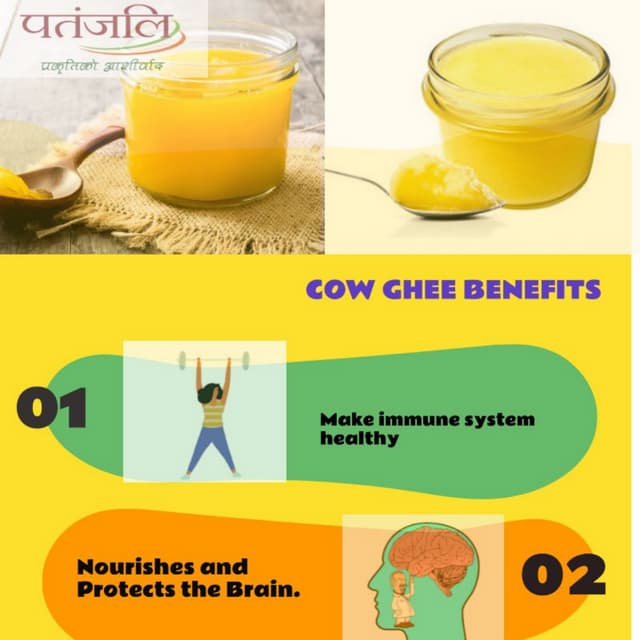 पतंजलि
प्रकृतिको आशीर्वाद

COW GHEE BENEFITS

01

Make immune system healthy

Nourishes and Protects the Brain.

02