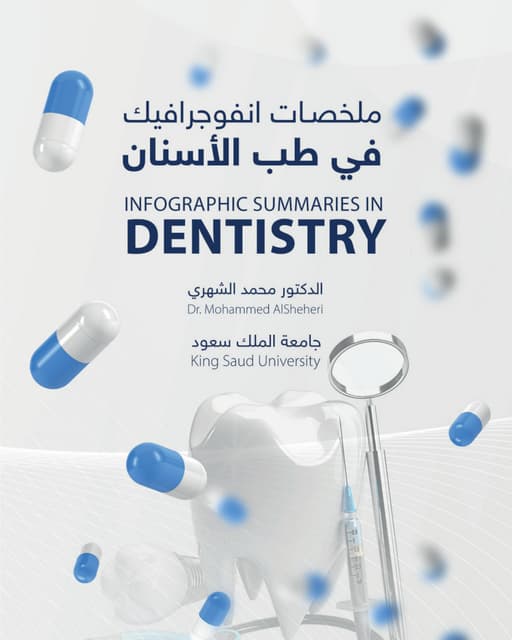 ملخصات انفوجرافيك
في طب الأسنان

INFOGRAPHIC SUMMARIES IN
DENTISTRY

الدكتور محمد الشهري
Dr. Mohammed AlSheheri

جامعة الملك سعود
King Saud University