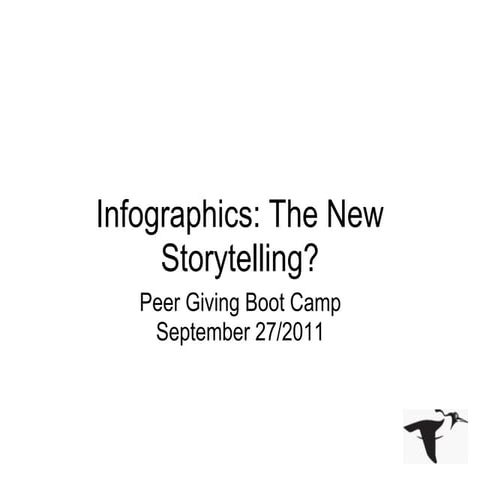 Infographics: The New Storytelling?

Peer Giving Boot Camp
September 27/2011