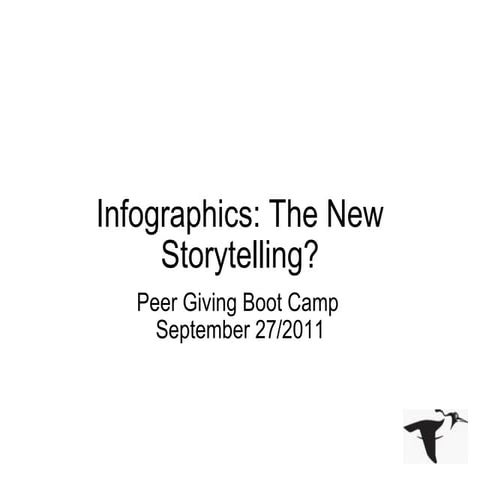 Infographics: The New Storytelling?

Peer Giving Boot Camp
September 27/2011