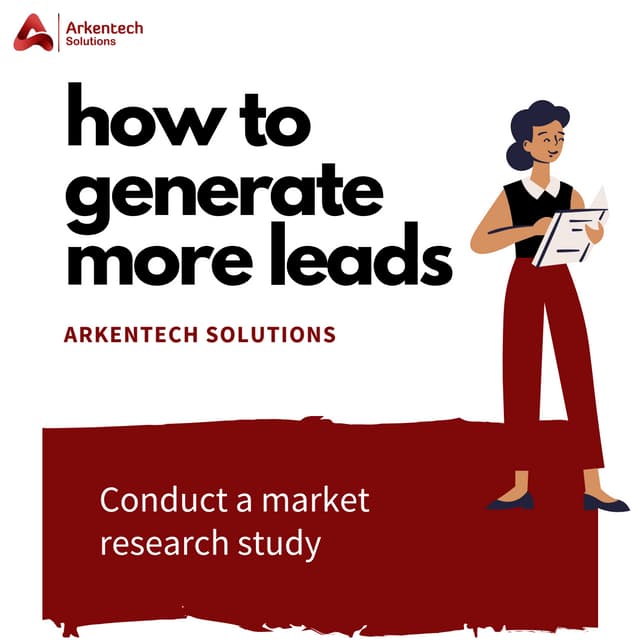 Arkentech
Solutions

how to generate more leads

ARKENTECH SOLUTIONS

Conduct a market research study