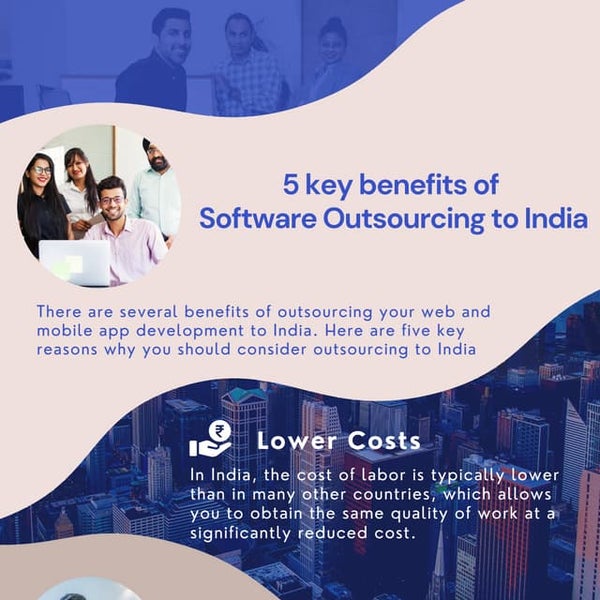 5 key benefits of Software Outsourcing to India

There are several benefits of outsourcing your web and mobile app development to India. Here are five key reasons why you should consider outsourcing to India

₹

Lower Costs

In India, the cost of labor is typically lower than in many other countries, which allows you to obtain the same quality of work at a significantly reduced cost.