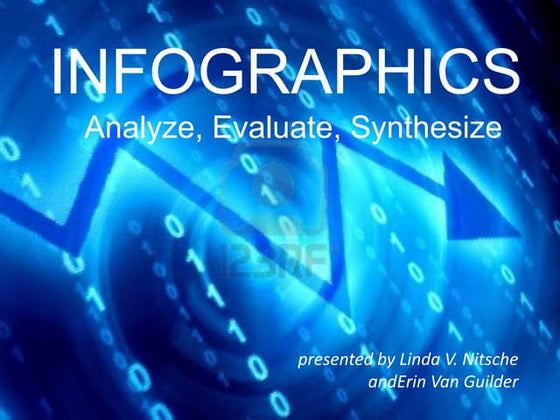 INFOGRAPHICS
Analyze, Evaluate, Synthesize

123RF

presented by Linda V. Nitsche
andErin Van Guilder