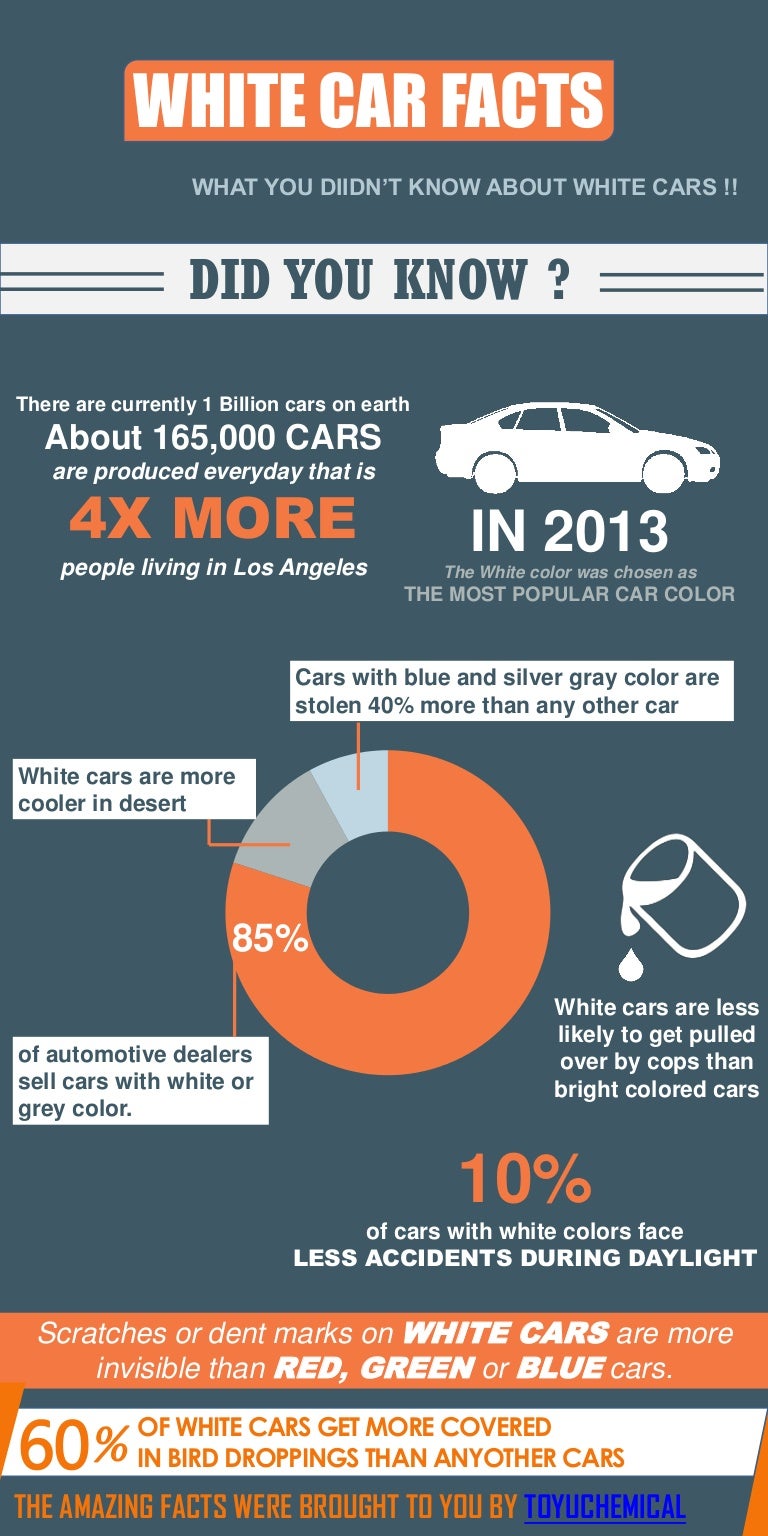 WHITE CAR FACTS

WHAT YOU DIIDN'T KNOW ABOUT WHITE CARS !!

DID YOU KNOW ?

There are currently 1 Billion cars on earth
About 165,000 CARS
are produced everyday that is
4X MORE
people living in Los Angeles

IN 2013
The White color was chosen as
THE MOST POPULAR CAR COLOR

Cars with blue and silver gray color are stolen 40% more than any other car

White cars are more cooler in desert

85%

of automotive dealers sell cars with white or grey color.

White cars are less likely to get pulled over by cops than bright colored cars

10%
of cars with white colors face
LESS ACCIDENTS DURING DAYLIGHT

Scratches or dent marks on WHITE CARS are more invisible than RED, GREEN or BLUE cars.

60% OF WHITE CARS GET MORE COVERED IN BIRD DROPPINGS THAN ANYOTHER CARS

THE AMAZING FACTS WERE BROUGHT TO YOU BY TOYUCHEMICAL