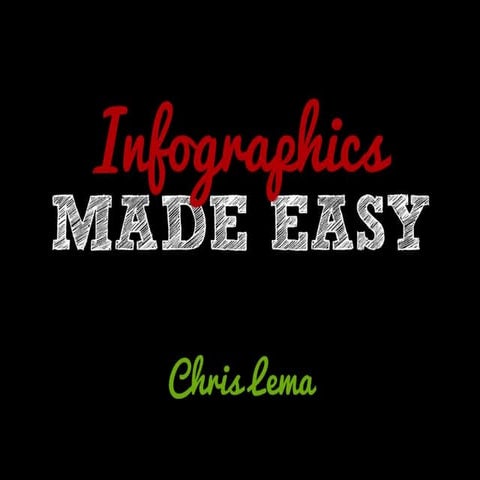 Infographics
MADE EASY

Chris Lema