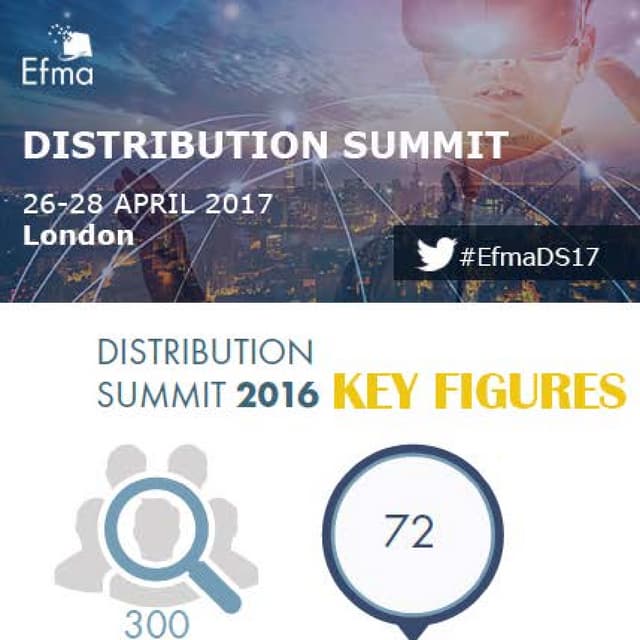 Efma

DISTRIBUTION SUMMIT

26-28 APRIL 2017
London

#EfmaDS17

DISTRIBUTION SUMMIT 2016 KEY FIGURES

300

72