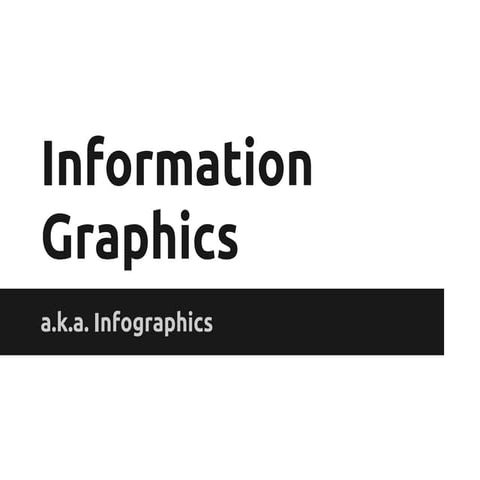 Information Graphics

a.k.a. Infographics