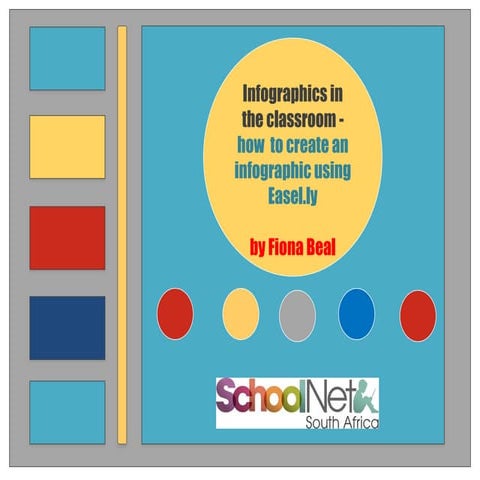 Infographics in the classroom - how to create an infographic using Easel.ly

by Fiona Beal

SchoolNet
South Africa