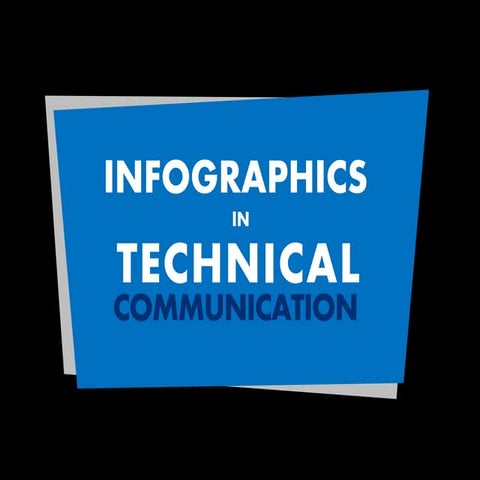 INFOGRAPHICS
IN
TECHNICAL
COMMUNICATION