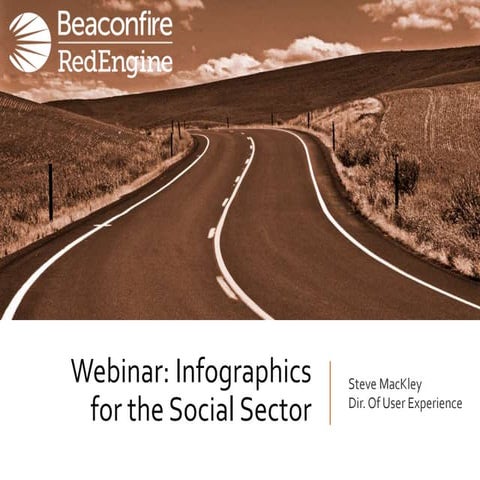 Beaconfire
RedEngine

Webinar: Infographics for the Social Sector

Steve MacKley
Dir. Of User Experience