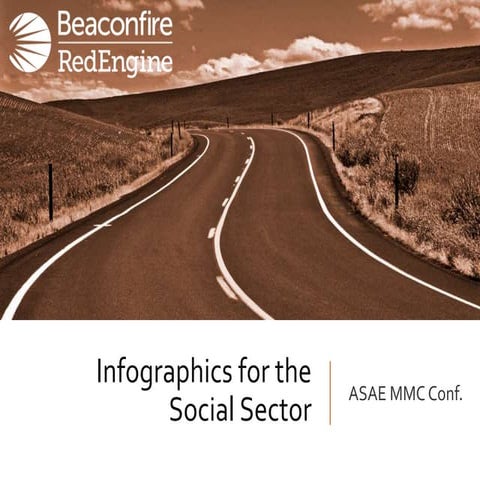 Beaconfire
RedEngine

Infographics for the Social Sector

ASAE MMC Conf.