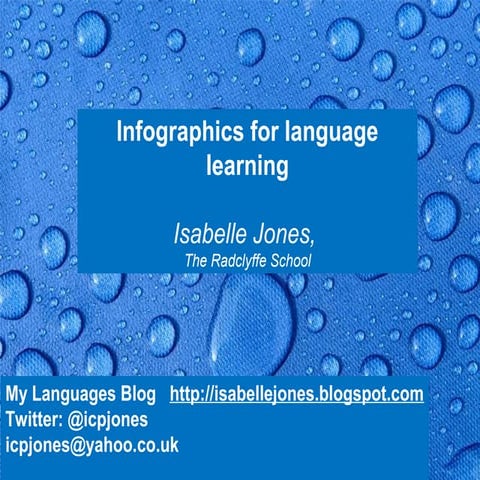 Infographics for language learning

Isabelle Jones,
The Radclyffe School

My Languages Blog http://isabellejones.blogspot.com
Twitter: @icpjones
icpjones@yahoo.co.uk