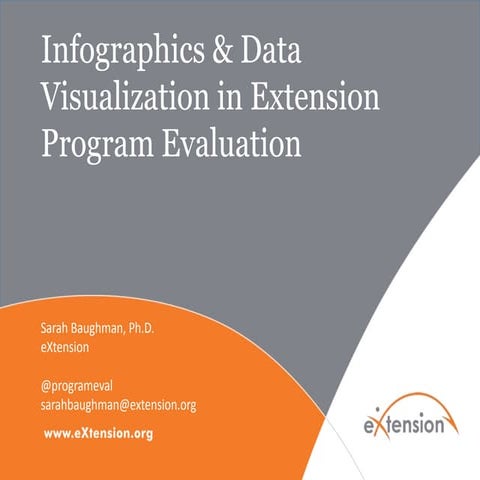 Infographics & Data Visualization in Extension Program Evaluation

Sarah Baughman, Ph.D.
eXtension

@programeval
sarahbaughman@extension.org

www.eXtension.org

eXtension