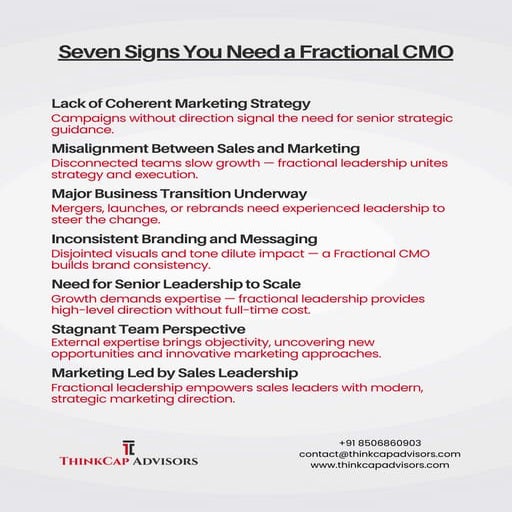 Seven Signs You Need a Fractional CMO

Lack of Coherent Marketing Strategy
Campaigns without direction signal the need for senior strategic guidance.

Misalignment Between Sales and Marketing
Disconnected teams slow growth — fractional leadership unites strategy and execution.

Major Business Transition Underway
Mergers, launches, or rebrands need experienced leadership to steer the change.

Inconsistent Branding and Messaging
Disjointed visuals and tone dilute impact — a Fractional CMO builds brand consistency.

Need for Senior Leadership to Scale
Growth demands expertise — fractional leadership provides high-level direction without full-time cost.

Stagnant Team Perspective
External expertise brings objectivity, uncovering new opportunities and innovative marketing approaches.

Marketing Led by Sales Leadership
Fractional leadership empowers sales leaders with modern, strategic marketing direction.

TC
THINKCAP ADVISORS

+91 8506860903
contact@thinkcapadvisors.com
www.thinkcapadvisors.com