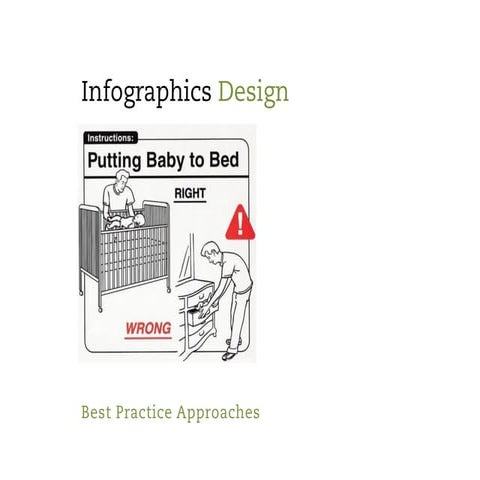 Infographics Design

Instructions:

Putting Baby to Bed

RIGHT

!

WRONG

Best Practice Approaches