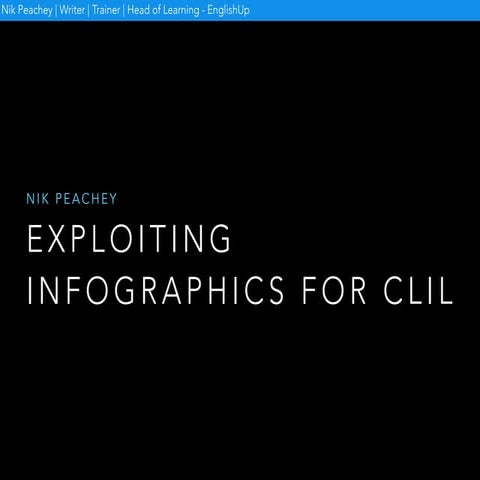 Nik Peachey | Writer | Trainer | Head of Learning - EnglishUp

NIK PEACHEY

EXPLOITING INFOGRAPHICS FOR CLIL