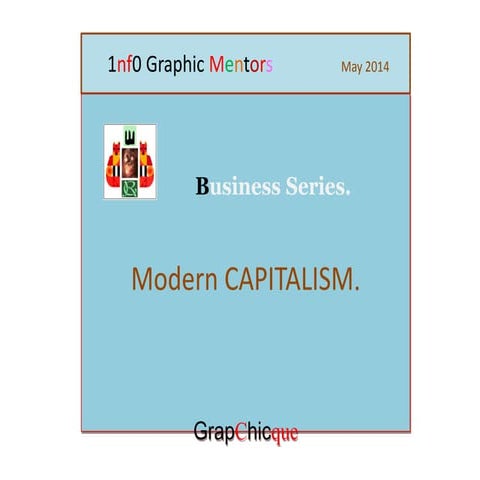 1nf0 Graphic Mentors

May 2014

Business Series.

Modern CAPITALISM.

GrapChicque