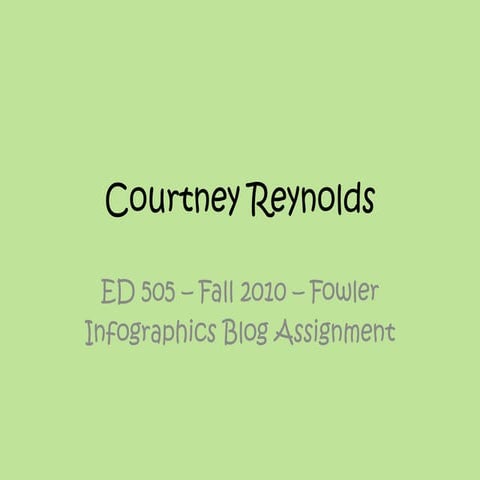 Courtney Reynolds

ED 505 – Fall 2010 – Fowler
Infographics Blog Assignment