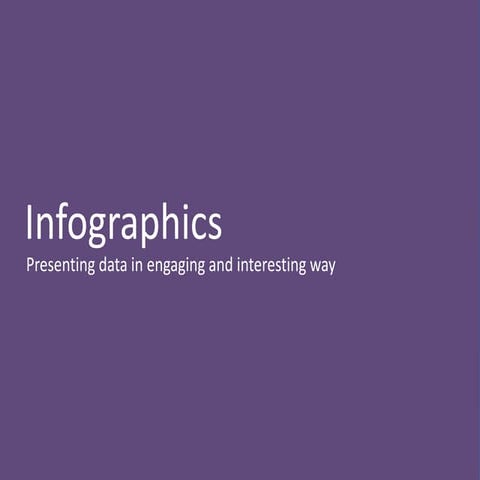 Infographics

Presenting data in engaging and interesting way