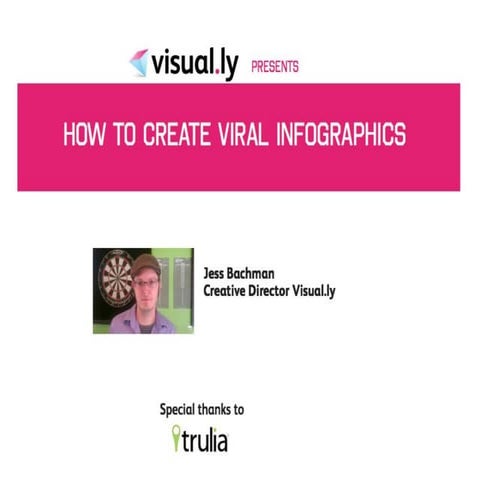 visual.ly PRESENTS

HOW TO CREATE VIRAL INFOGRAPHICS

Jess Bachman
Creative Director Visual.ly

Special thanks to
trulia