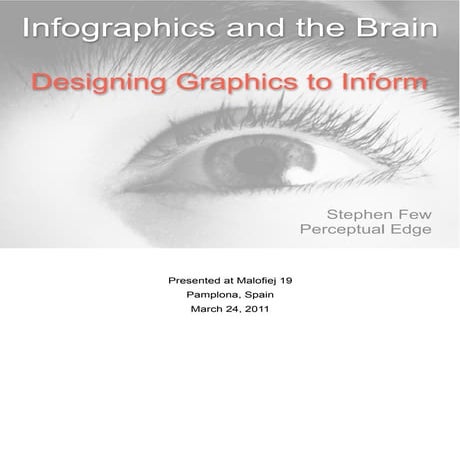 Infographics and the Brain

Designing Graphics to Inform

Stephen Few
Perceptual Edge

Presented at Malofiej 19
Pamplona, Spain
March 24, 2011