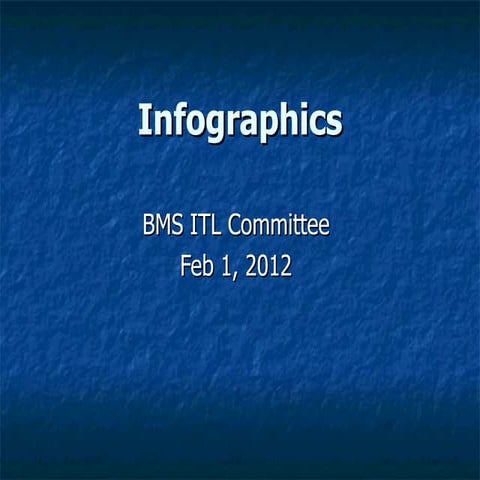 Infographics

BMS ITL Committee
Feb 1, 2012