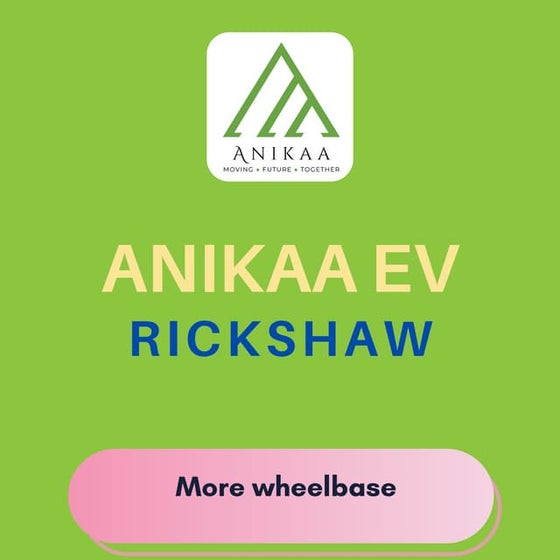 ANIKAA
MOVING • FUTURE • TOGETHER

ANIKAA EV
RICKSHAW

More wheelbase