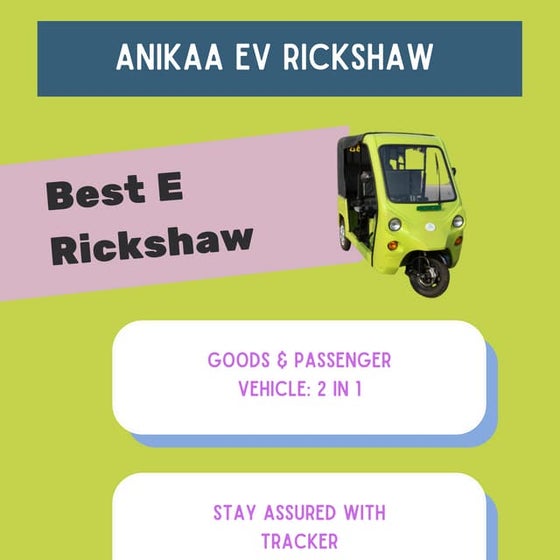 ANIKAA EV RICKSHAW

Best E Rickshaw

GOODS & PASSENGER VEHICLE: 2 IN 1

STAY ASSURED WITH TRACKER