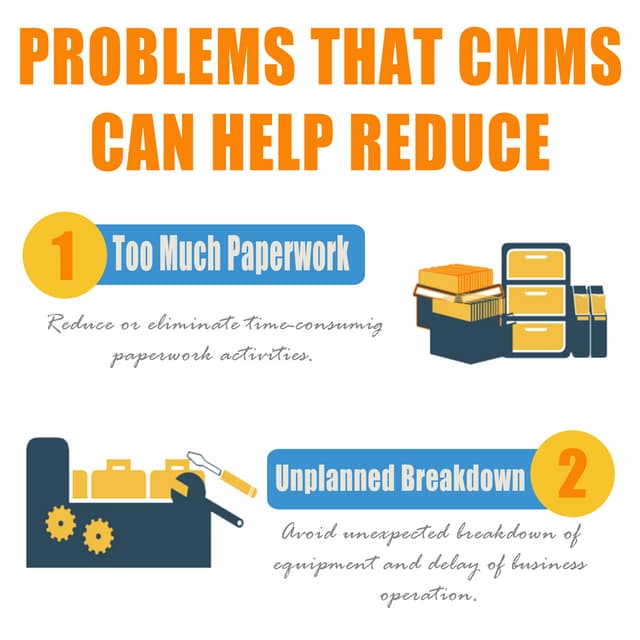 PROBLEMS THAT CMMS CAN HELP REDUCE

1 Too Much Paperwork

Reduce or eliminate time-consumig paperwork activities.

Unplanned Breakdown 2

Avoid unexpected breakdown of equipment and delay of business operation.