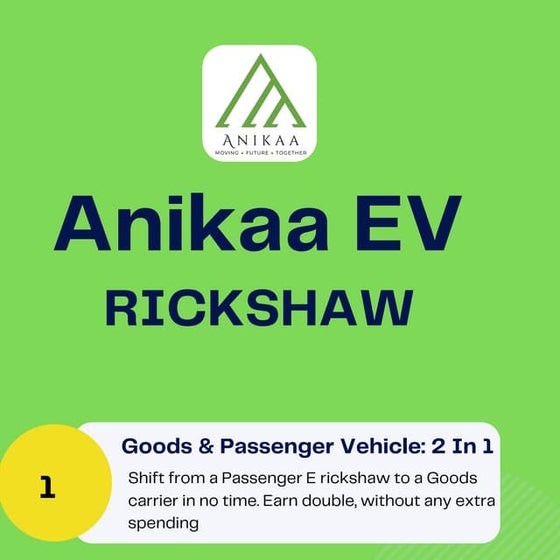 ANIKAA
MOVING • FUTURE • TOGETHER

Anikaa EV
RICKSHAW

1

Goods & Passenger Vehicle: 2 In 1

Shift from a Passenger E rickshaw to a Goods carrier in no time. Earn double, without any extra spending