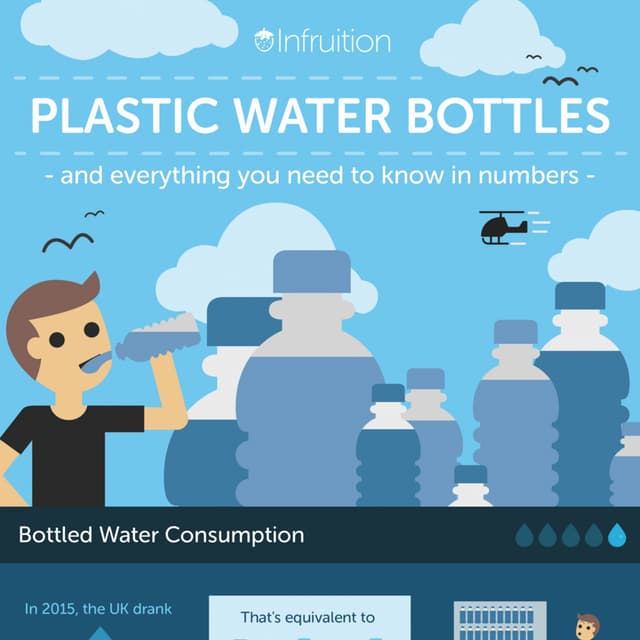 Infruition

PLASTIC WATER BOTTLES

- and everything you need to know in numbers -

Bottled Water Consumption

In 2015, the UK drank

That's equivalent to