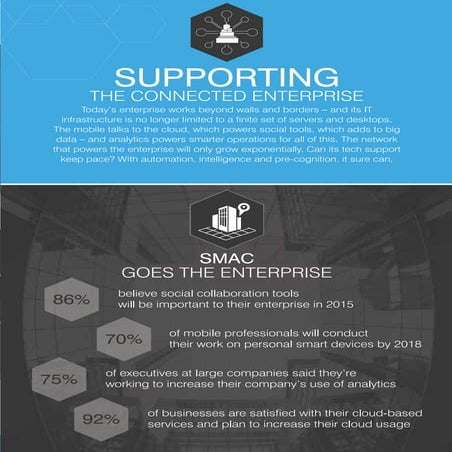 SUPPORTING
THE CONNECTED ENTERPRISE

Today's enterprise works beyond walls and borders – and its IT infrastructure is no longer limited to a finite set of servers and desktops. The mobile talks to the cloud, which powers social tools, which adds to big data – and analytics powers smarter operations for all of this. The network that powers the enterprise will only grow exponentially. Can its tech support keep pace? With automation, intelligence and pre-cognition, it sure can.

SMAC
GOES THE ENTERPRISE

86% believe social collaboration tools will be important to their enterprise in 2015

70% of mobile professionals will conduct their work on personal smart devices by 2018

75% of executives at large companies said they're working to increase their company's use of analytics

92% of businesses are satisfied with their cloud-based services and plan to increase their cloud usage