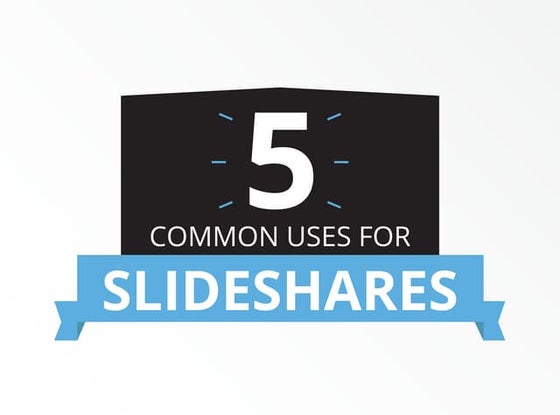 5
COMMON USES FOR
SLIDESHARES