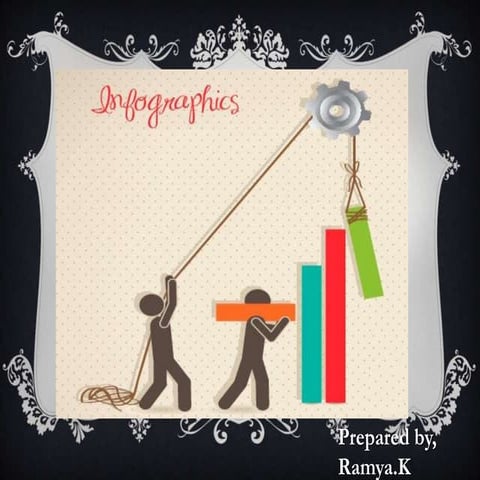 Infographics

Prepared by,
Ramya.K