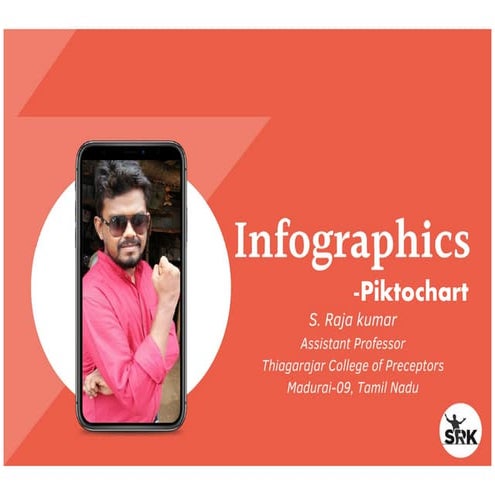 Infographics
-Piktochart

S. Raja kumar
Assistant Professor
Thiagarajar College of Preceptors
Madurai-09, Tamil Nadu

SRK