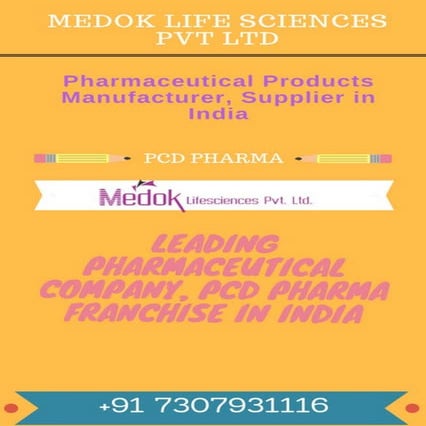 MEDOK LIFE SCIENCES PVT LTD

Pharmaceutical Products Manufacturer, Supplier in India

PCD PHARMA

Medok Lifesciences Pvt. Ltd.

LEADING PHARMACEUTICAL COMPANY, PCD PHARMA FRANCHISE IN INDIA

+91 7307931116