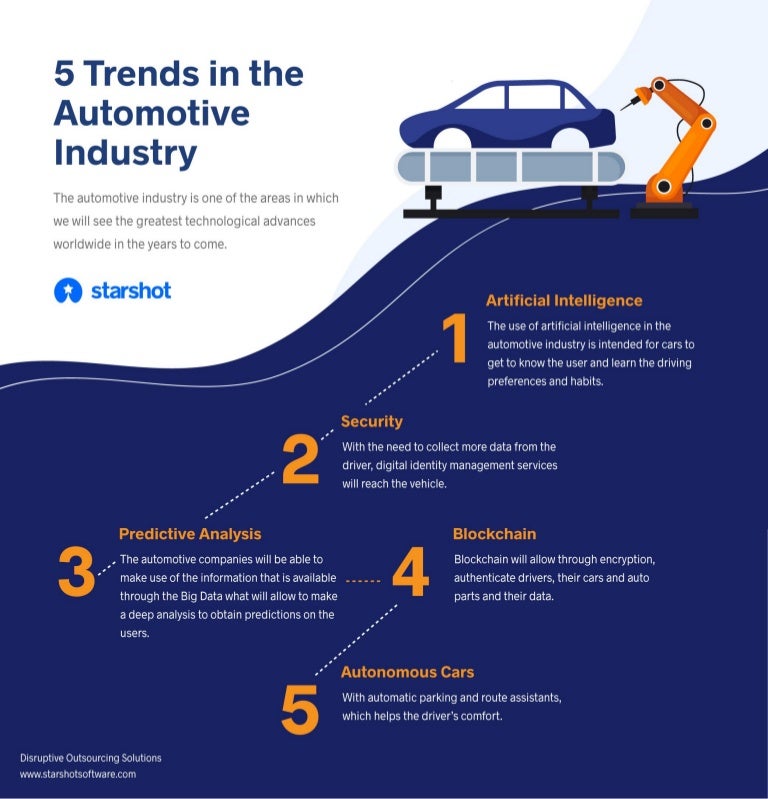 5 Trends in the Automotive Industry

The automotive industry is one of the areas in which we will see the greatest technological advances worldwide in the years to come.

starshot

1

Artificial Intelligence

The use of artificial intelligence in the automotive industry is intended for cars to get to know the user and learn the driving preferences and habits.

2

Security

With the need to collect more data from the driver, digital identity management services will reach the vehicle.

3

Predictive Analysis

The automotive companies will be able to make use of the information that is available through the Big Data what will allow to make a deep analysis to obtain predictions on the users.

4

Blockchain

Blockchain will allow through encryption, authenticate drivers, their cars and auto parts and their data.

5

Autonomous Cars

With automatic parking and route assistants, which helps the driver's comfort.

Disruptive Outsourcing Solutions
www.starshotsoftware.com