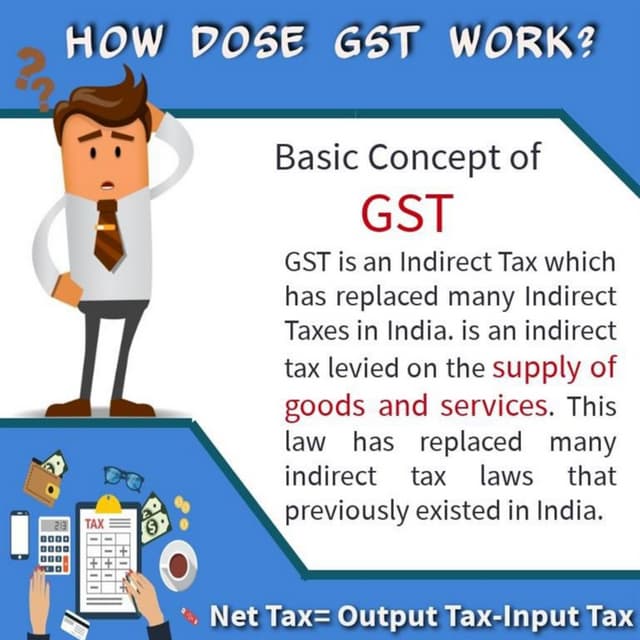 HOW DOSE GST WORK?

Basic Concept of
GST

GST is an Indirect Tax which has replaced many Indirect Taxes in India. is an indirect tax levied on the supply of goods and services. This law has replaced many indirect tax laws that previously existed in India.

TAX

Net Tax= Output Tax-Input Tax